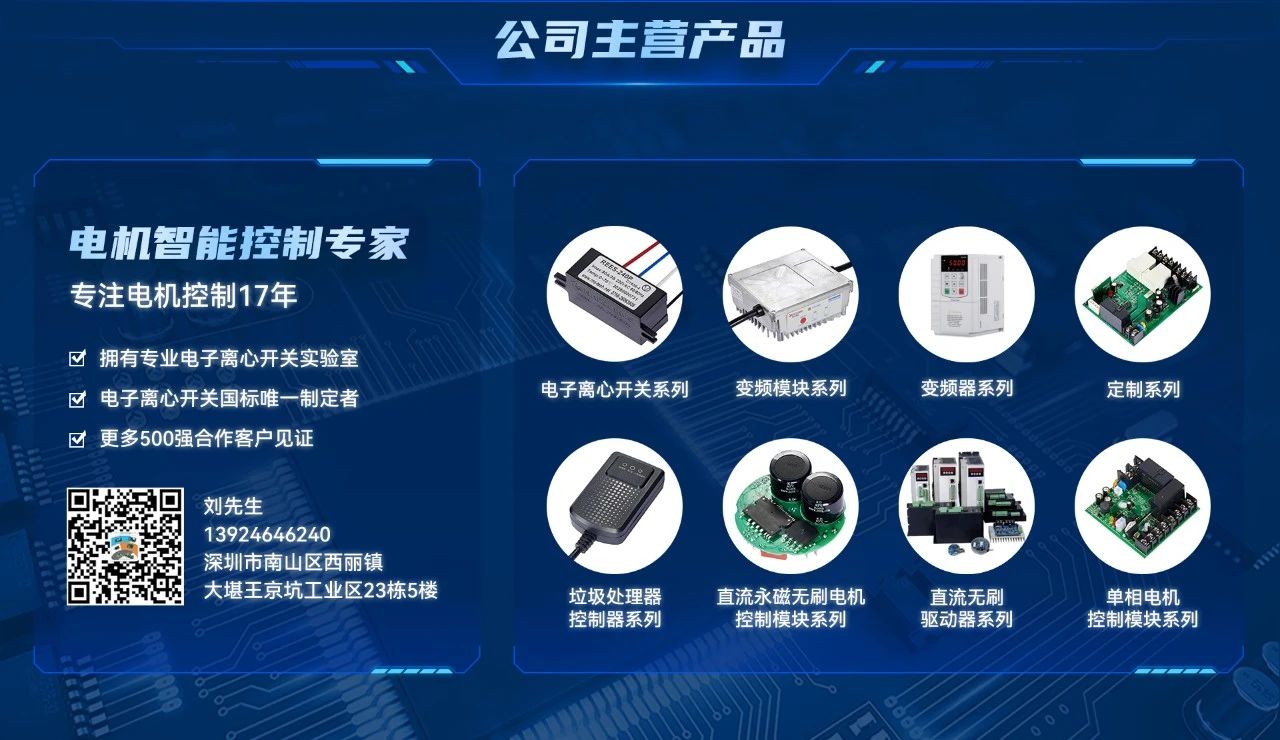 公司主营产品

电机智能控制专家

专注电机控制17年

拥有专业电子离心开关实验室

电子离心开关国标唯一制定者

更多500强合作客户见证

刘先生
13924646240
深圳市南山区西丽镇
大堪王京坑工业区23栋5楼

电子离心开关系列

变频模块系列

变频器系列

定制系列

垃圾处理器
控制器系列

直流永磁无刷电机
控制模块系列

直流无刷
驱动器系列

单相电机
控制模块系列